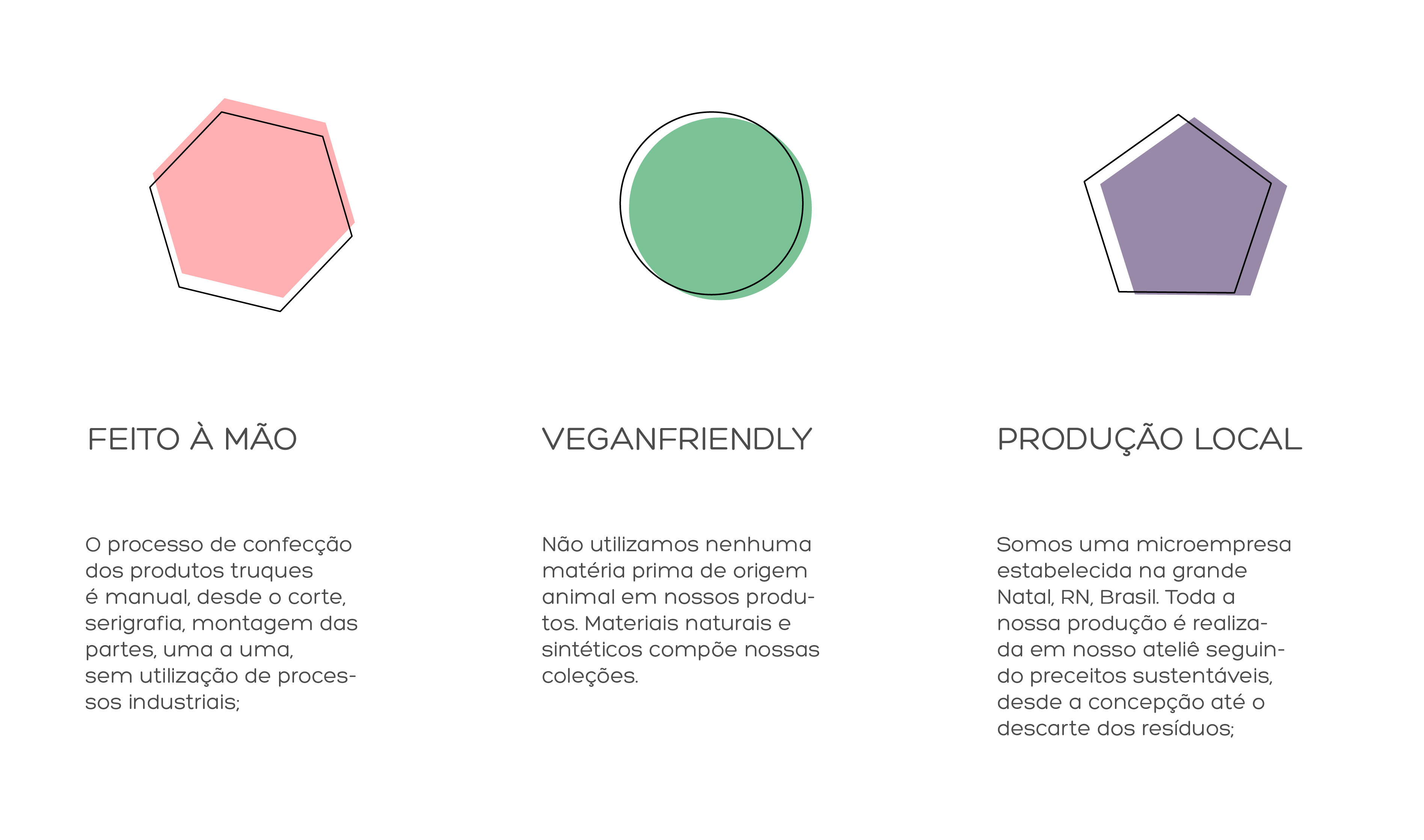 FEITO À MÃO

O processo de confecção dos produtos truques é manual, desde o corte, serigrafia, montagem das partes, uma a uma, sem utilização de processos industriais;

VEGANFRIENDLY

Não utilizamos nenhuma matéria prima de origem animal em nossos produtos. Materiais naturais e sintéticos compõe nossas coleções.

PRODUÇÃO LOCAL

Somos uma microempresa estabelecida na grande Natal, RN, Brasil. Toda a nossa produção é realizada em nosso ateliê seguindo preceitos sustentáveis, desde a concepção até o descarte dos resíduos;